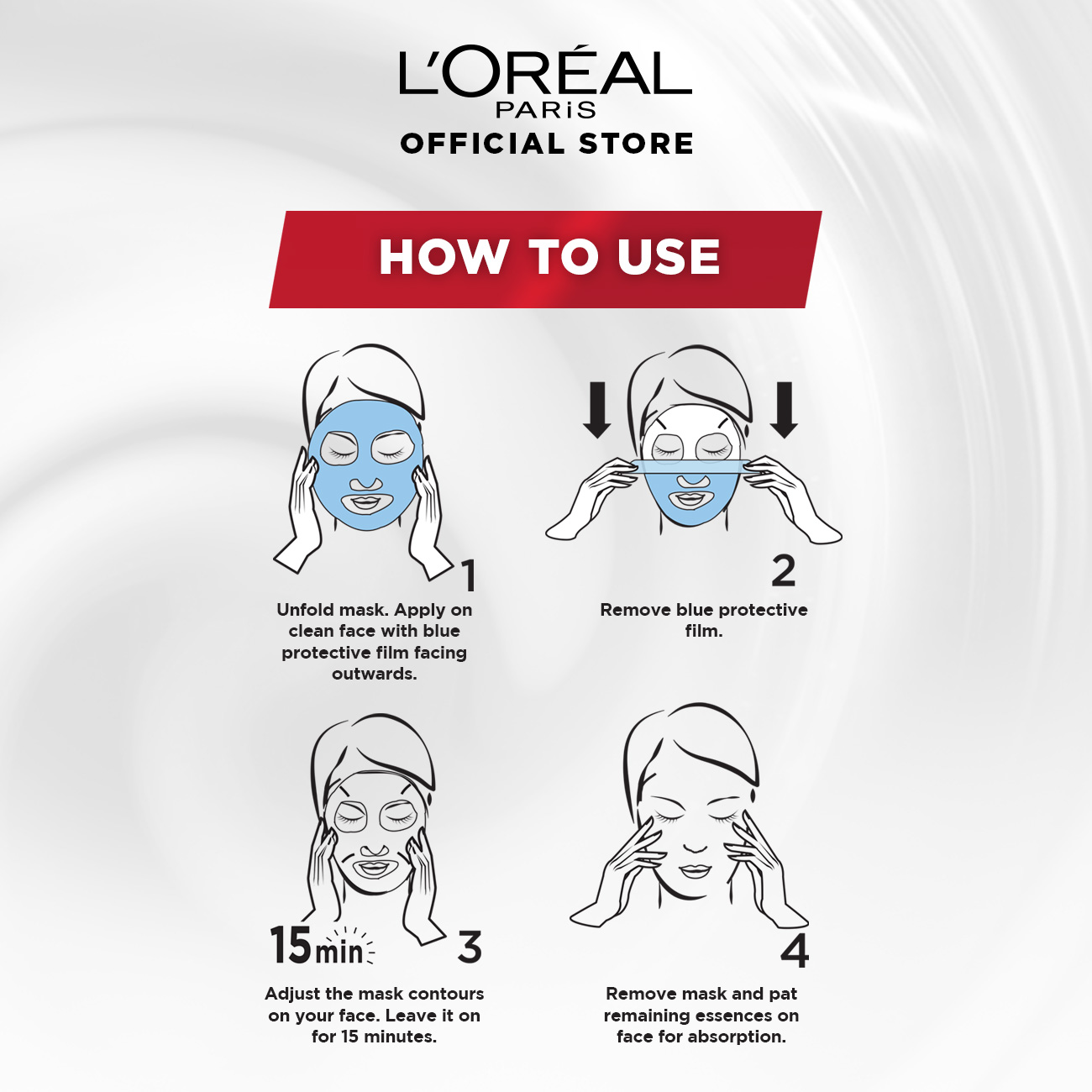 L'ORÉAL
PARiS
OFFICIAL STORE

HOW TO USE

1
Unfold mask. Apply on clean face with blue protective film facing outwards.

2
Remove blue protective film.

15min
3
Adjust the mask contours on your face. Leave it on for 15 minutes.

4
Remove mask and pat remaining essences on face for absorption.